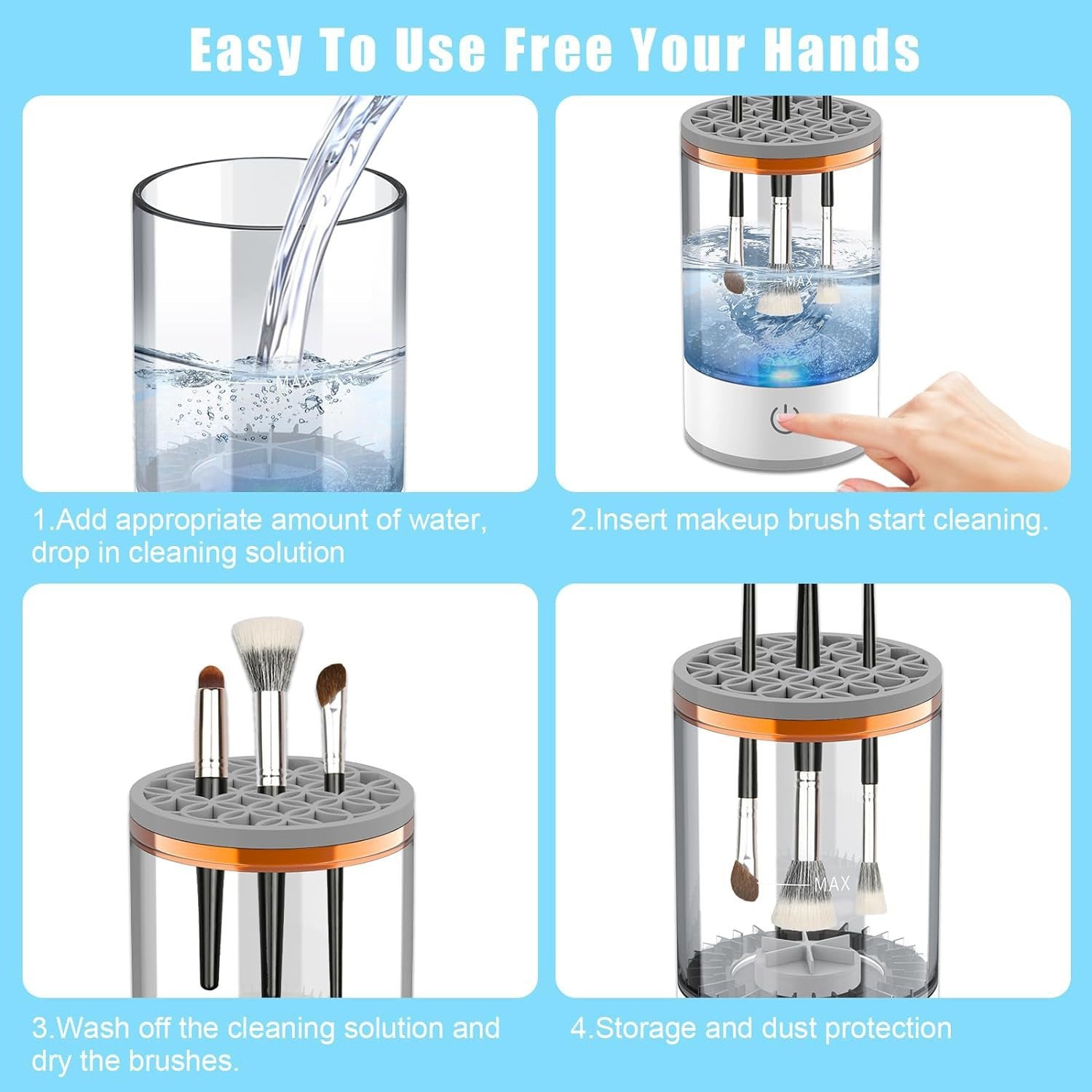 Easy To Use Free Your Hands

MAX

1.Add appropriate amount of water, drop in cleaning solution

MAX

2.Insert makeup brush start cleaning.

3.Wash off the cleaning solution and dry the brushes.

MAX

4.Storage and dust protection